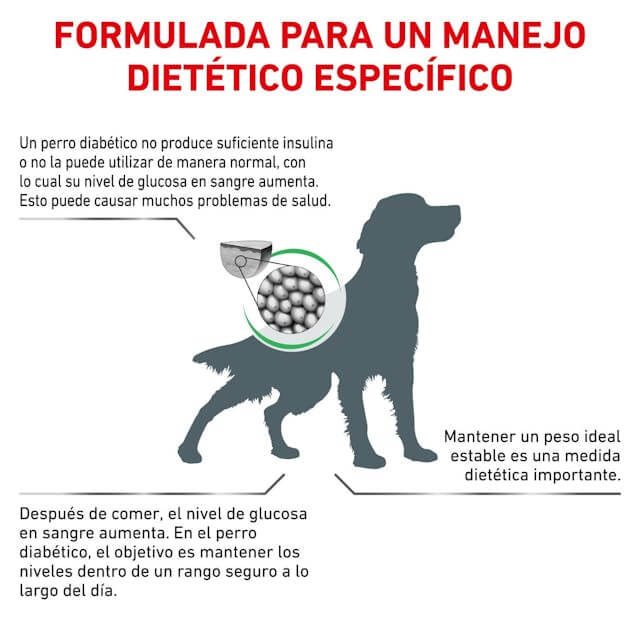 FORMULADA PARA UN MANEJO DIETÉTICO ESPECÍFICO

Un perro diabético no produce suficiente insulina o no la puede utilizar de manera normal, con lo cual su nivel de glucosa en sangre aumenta. Esto puede causar muchos problemas de salud.

Mantener un peso ideal estable es una medida dietética importante.

Después de comer, el nivel de glucosa en sangre aumenta. En el perro diabético, el objetivo es mantener los niveles dentro de un rango seguro a lo largo del día.