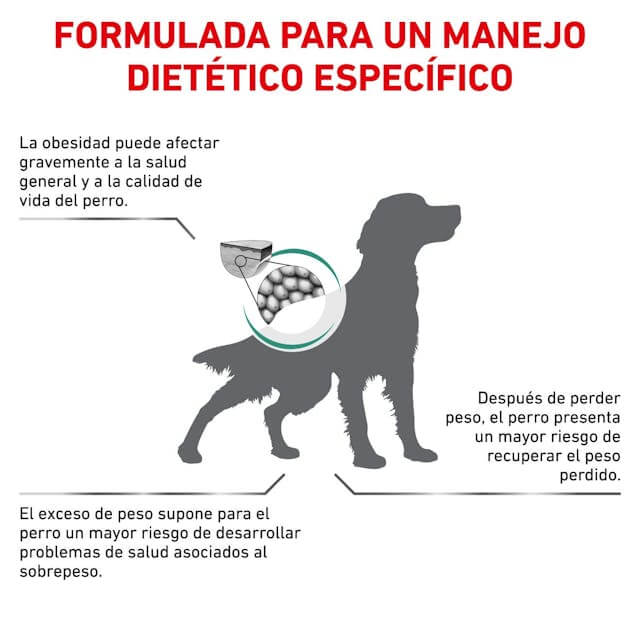 FORMULADA PARA UN MANEJO DIETÉTICO ESPECÍFICO

La obesidad puede afectar gravemente a la salud general y a la calidad de vida del perro.

Después de perder peso, el perro presenta un mayor riesgo de recuperar el peso perdido.

El exceso de peso supone para el perro un mayor riesgo de desarrollar problemas de salud asociados al sobrepeso.