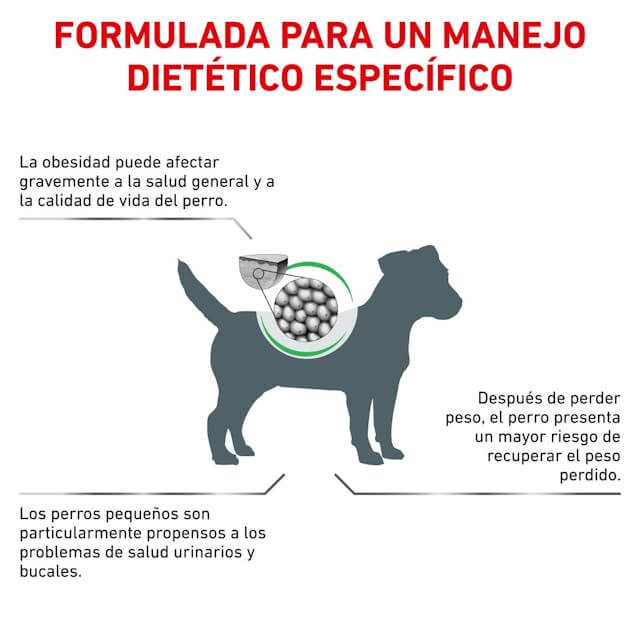 FORMULADA PARA UN MANEJO DIETÉTICO ESPECÍFICO

La obesidad puede afectar gravemente a la salud general y a la calidad de vida del perro.

Después de perder peso, el perro presenta un mayor riesgo de recuperar el peso perdido.

Los perros pequeños son particularmente propensos a los problemas de salud urinarios y bucales.